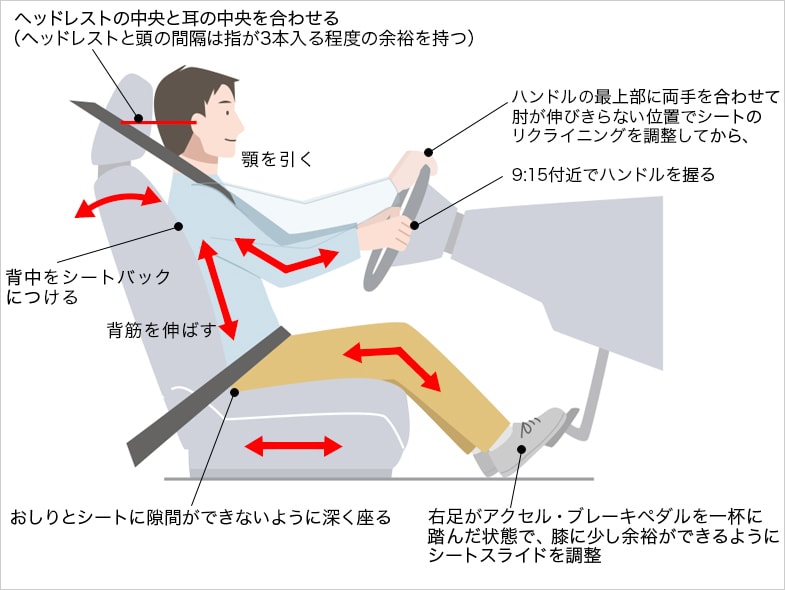 ヘッドレストの中央と耳の中央を合わせる
(ヘッドレストと頭の間隔は指が3本入る程度の余裕を持つ)

ハンドルの最上部に両手を合わせて肘が伸びきらない位置でシートのリクライニングを調整してから、

顎を引く

9:15付近でハンドルを握る

背中をシートバックにつける

背筋を伸ばす

おしりとシートに隙間ができないように深く座る

右足がアクセル・ブレーキペダルを一杯に踏んだ状態で、膝に少し余裕ができるようにシートスライドを調整